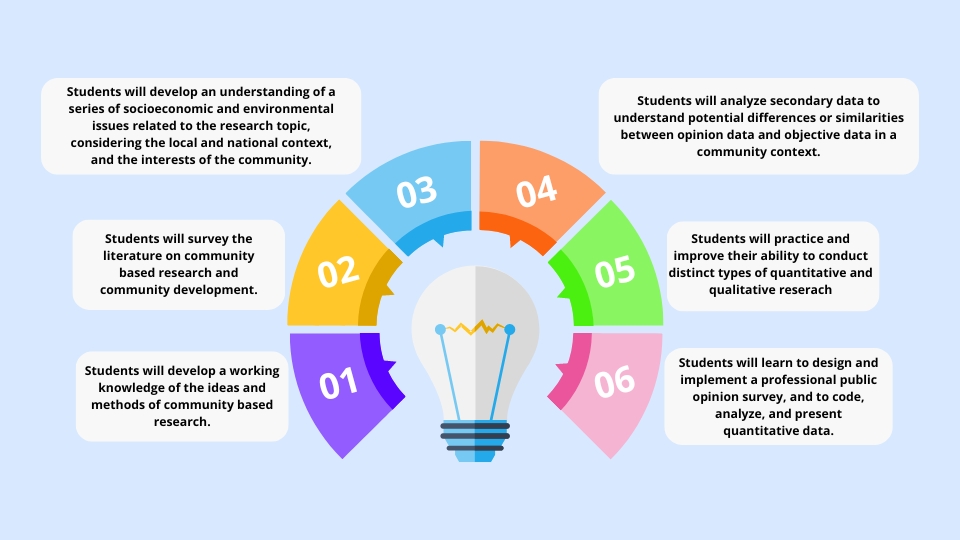 01

Students will develop a working knowledge of the ideas and methods of community based research.

02

Students will survey the literature on community based research and community development.

03

Students will develop an understanding of a series of socioeconomic and environmental issues related to the research topic, considering the local and national context, and the interests of the community.

04

Students will analyze secondary data to understand potential differences or similarities between opinion data and objective data in a community context.

05

Students will practice and improve their ability to conduct distinct types of quantitative and qualitative reserach

06

Students will learn to design and implement a professional public opinion survey, and to code, analyze, and present quantitative data.